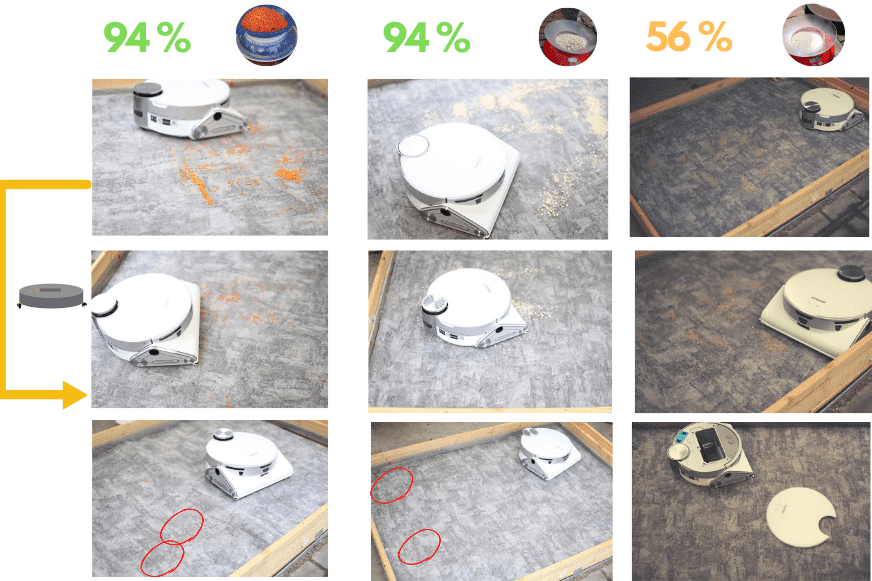 94 %

94 %

56 %